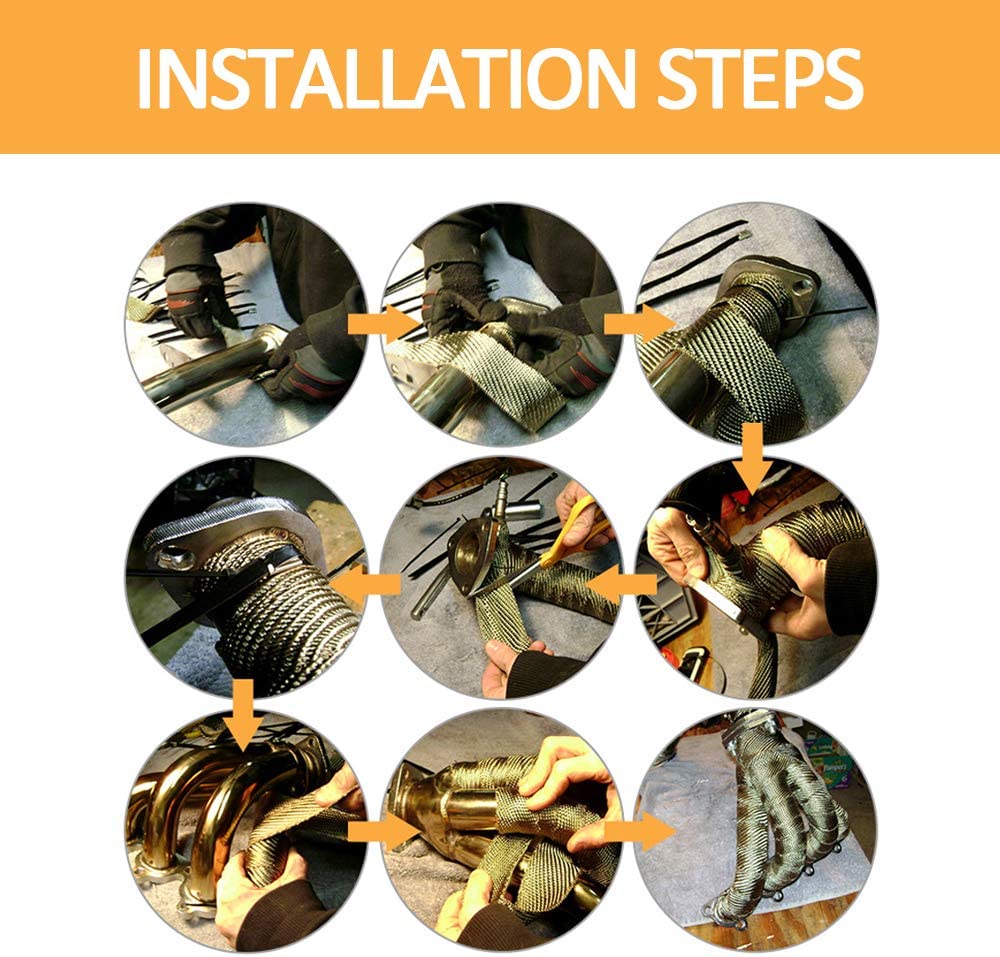 INSTALLATION STEPS